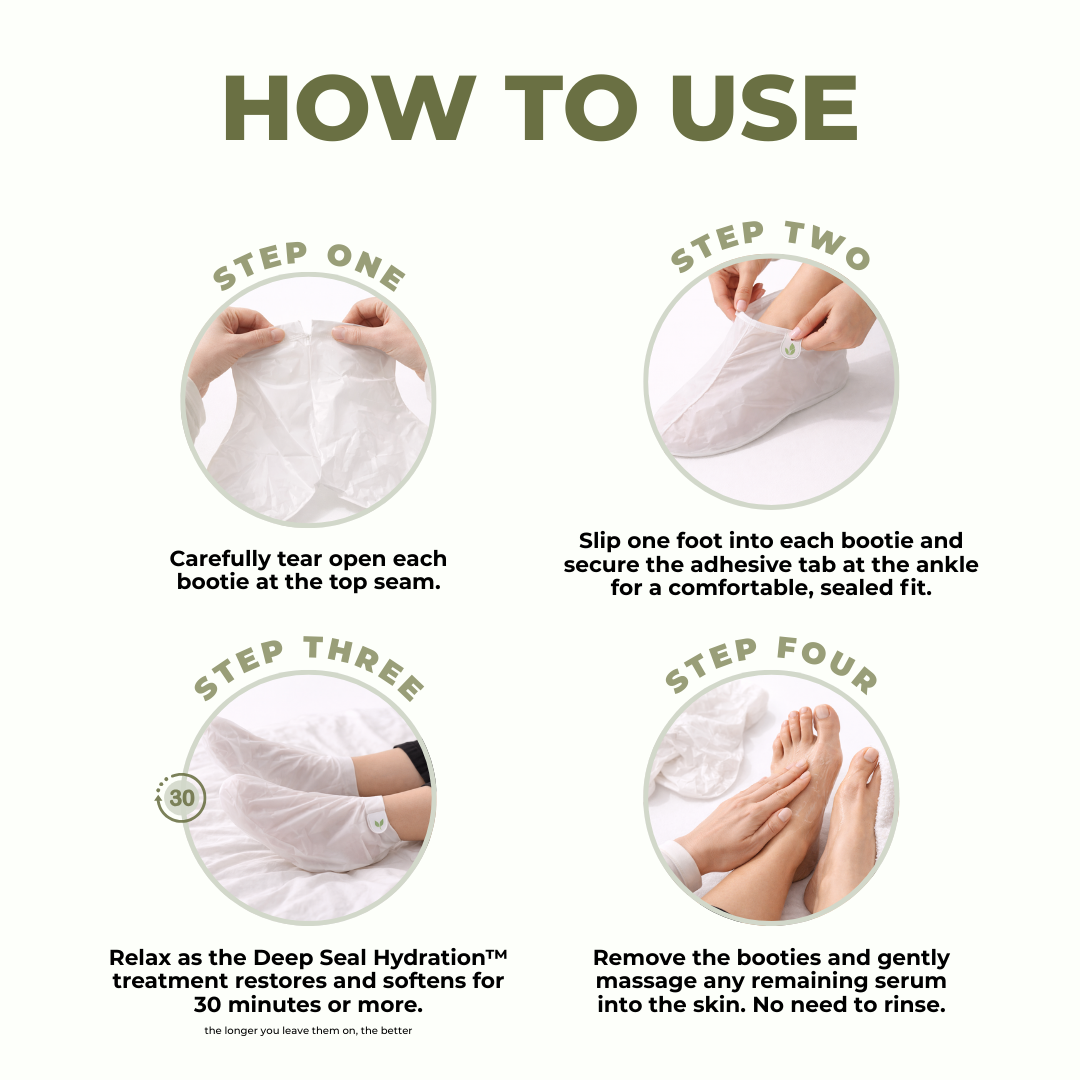 HOW TO USE

STEP ONE

Carefully tear open each bootie at the top seam.

STEP TWO

Slip one foot into each bootie and secure the adhesive tab at the ankle for a comfortable, sealed fit.

STEP THREE

30

Relax as the Deep Seal Hydration™ treatment restores and softens for 30 minutes or more.

the longer you leave them on, the better

STEP FOUR

Remove the booties and gently massage any remaining serum into the skin. No need to rinse.